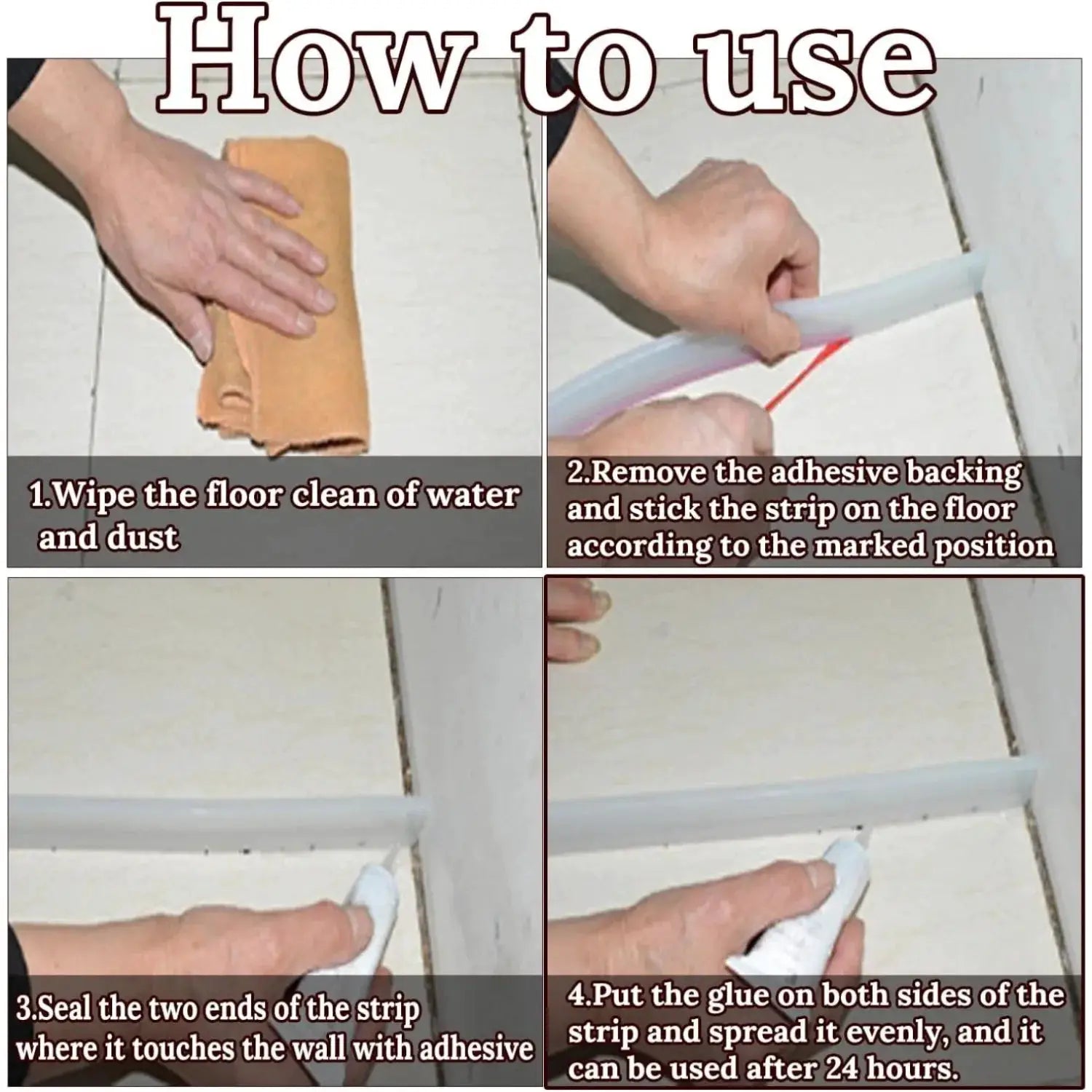 How to use

1.Wipe the floor clean of water and dust

2.Remove the adhesive backing and stick the strip on the floor according to the marked position

3.Seal the two ends of the strip where it touches the wall with adhesive

4.Put the glue on both sides of the strip and spread it evenly, and it can be used after 24 hours.