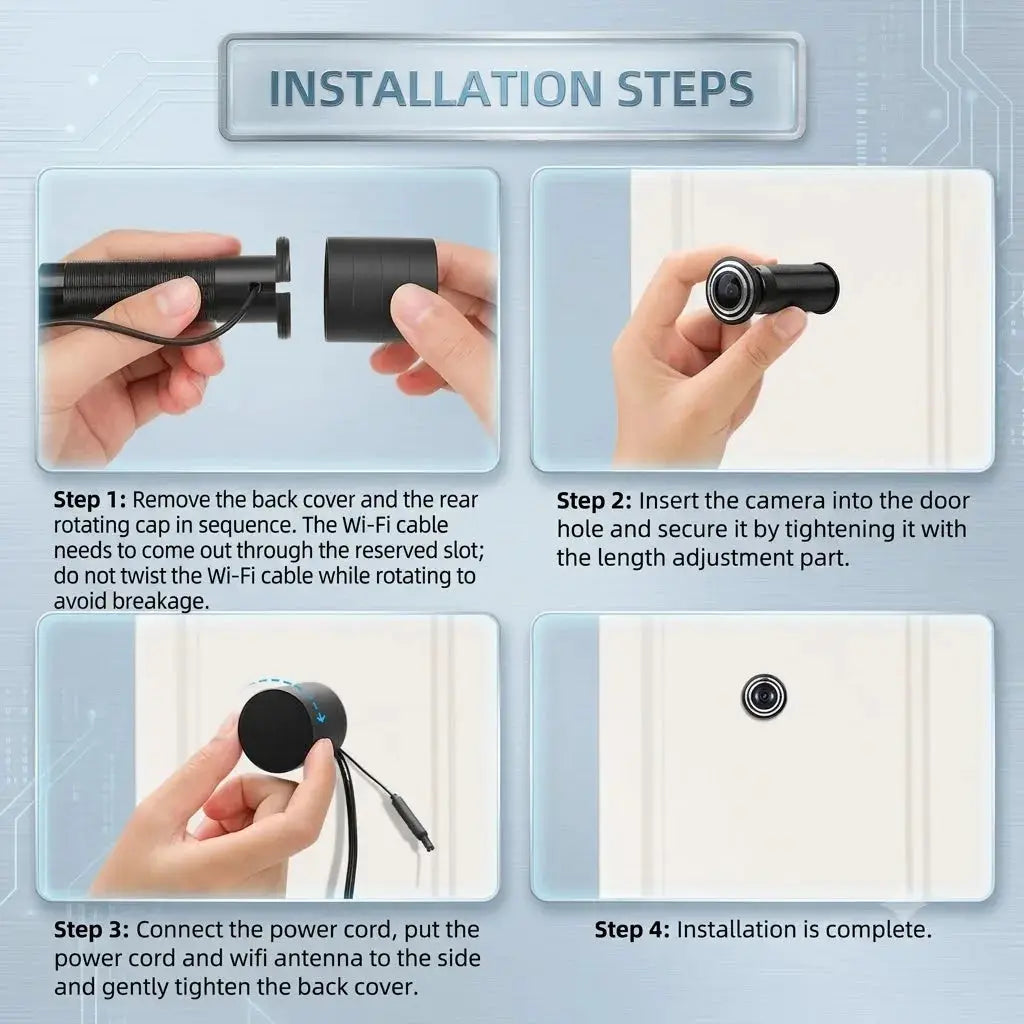 INSTALLATION STEPS

Step 1: Remove the back cover and the rear rotating cap in sequence. The Wi-Fi cable needs to come out through the reserved slot; do not twist the Wi-Fi cable while rotating to avoid breakage.

Step 2: Insert the camera into the door hole and secure it by tightening it with the length adjustment part.

Step 3: Connect the power cord, put the power cord and wifi antenna to the side and gently tighten the back cover.

Step 4: Installation is complete.