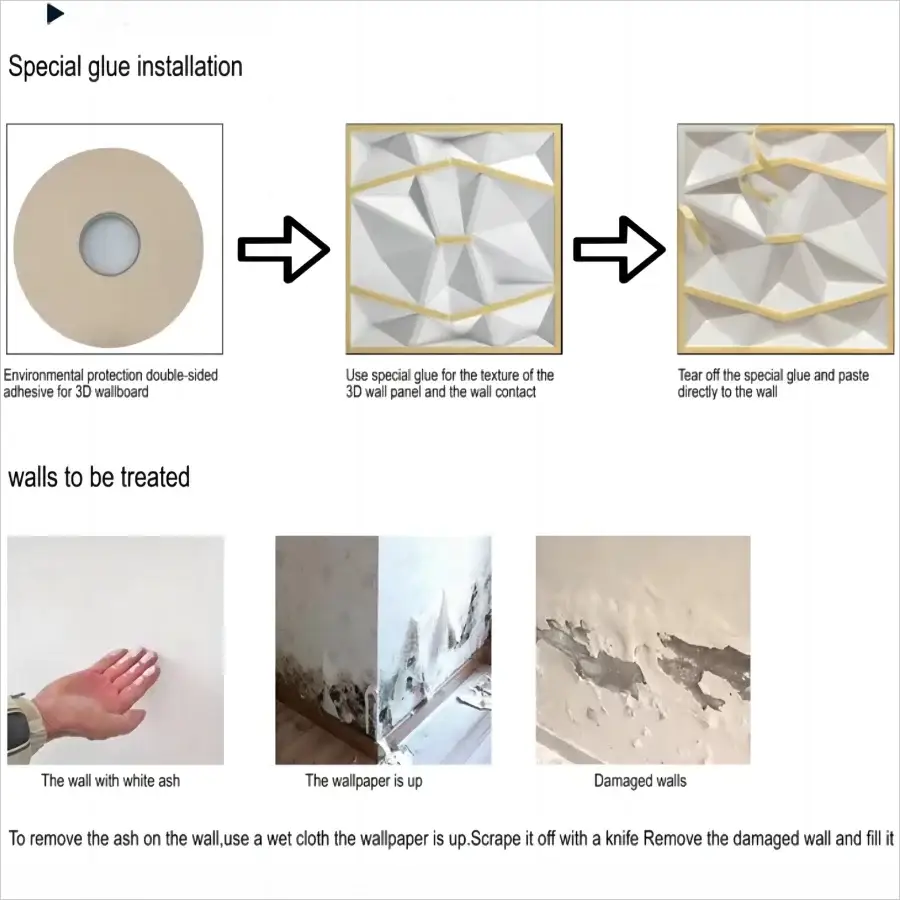 Special glue installation

Environmental protection double-sided adhesive for 3D wallboard

Use special glue for the texture of the 3D wall panel and the wall contact

Tear off the special glue and paste directly to the wall

walls to be treated

The wall with white ash

The wallpaper is up

Damaged walls

To remove the ash on the wall,use a wet cloth the wallpaper is up.Scrape it off with a knife Remove the damaged wall and fill it