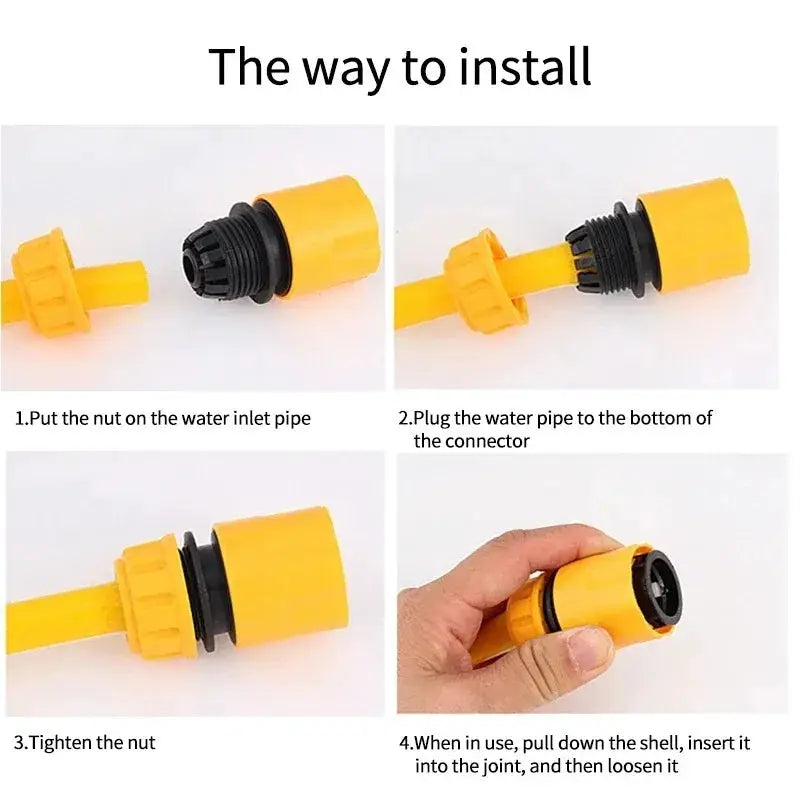 The way to install

1.Put the nut on the water inlet pipe

2.Plug the water pipe to the bottom of the connector

3.Tighten the nut

4.When in use, pull down the shell, insert it into the joint, and then loosen it