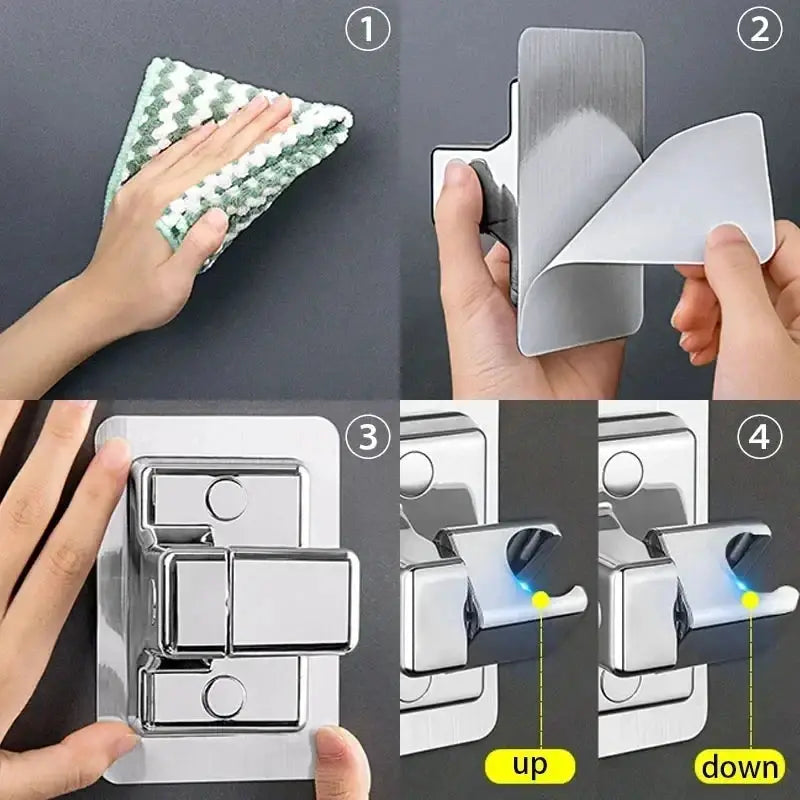 ①
②
③
④
up
down