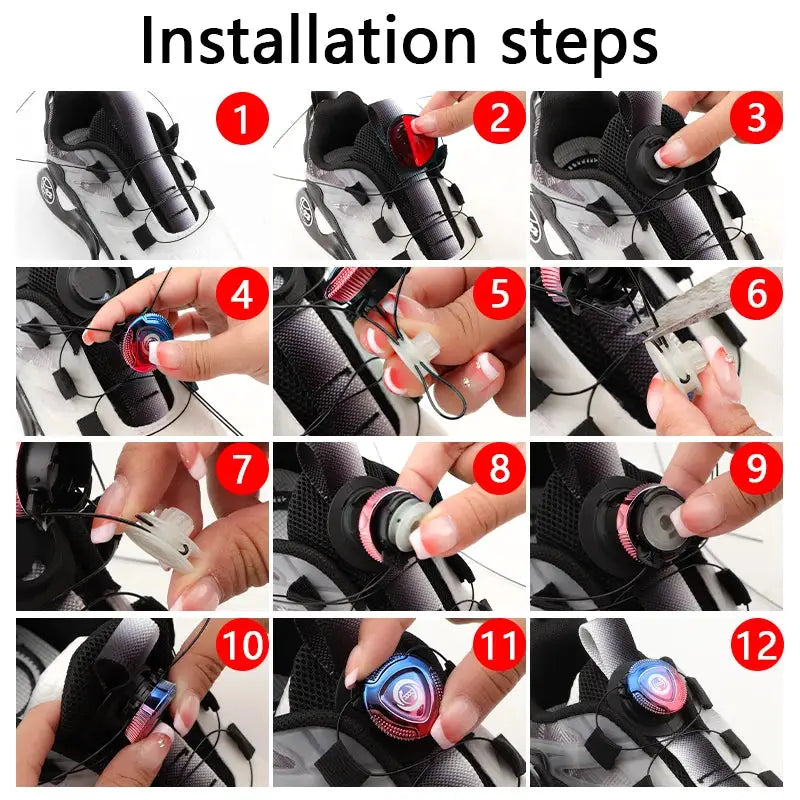 Installation steps

1
2
3
4
5
6
7
8
9
10
11
12