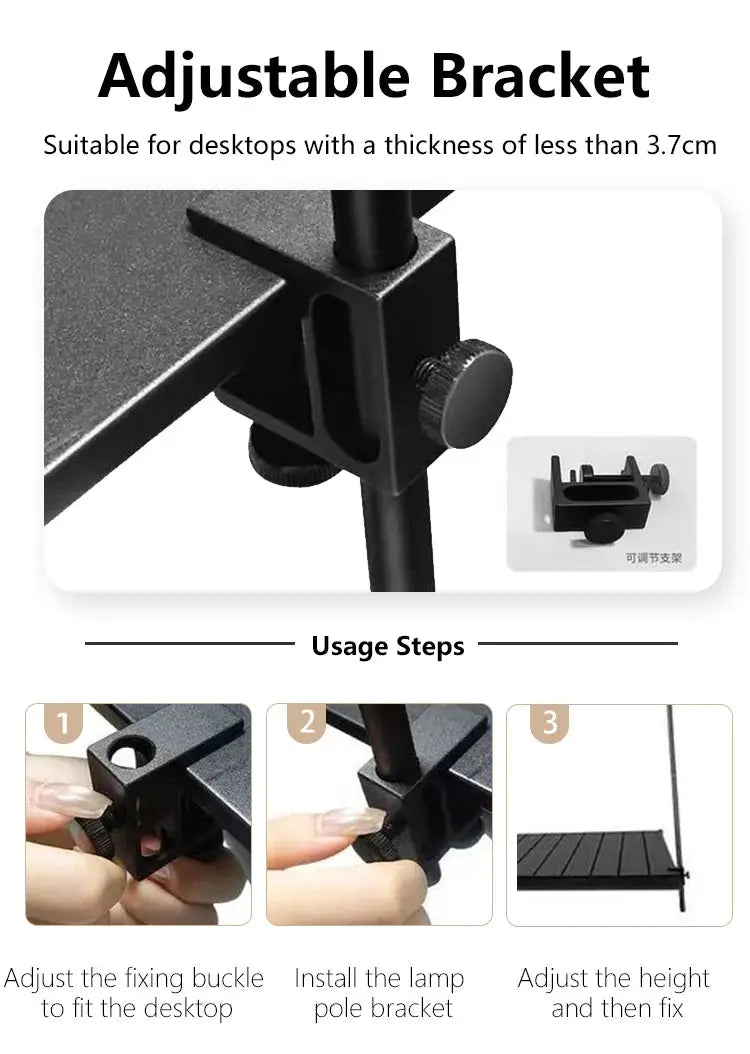 Adjustable Bracket

Suitable for desktops with a thickness of less than 3.7cm

可调节支架

Usage Steps

1

2

3

Adjust the fixing buckle to fit the desktop

Install the lamp pole bracket

Adjust the height and then fix