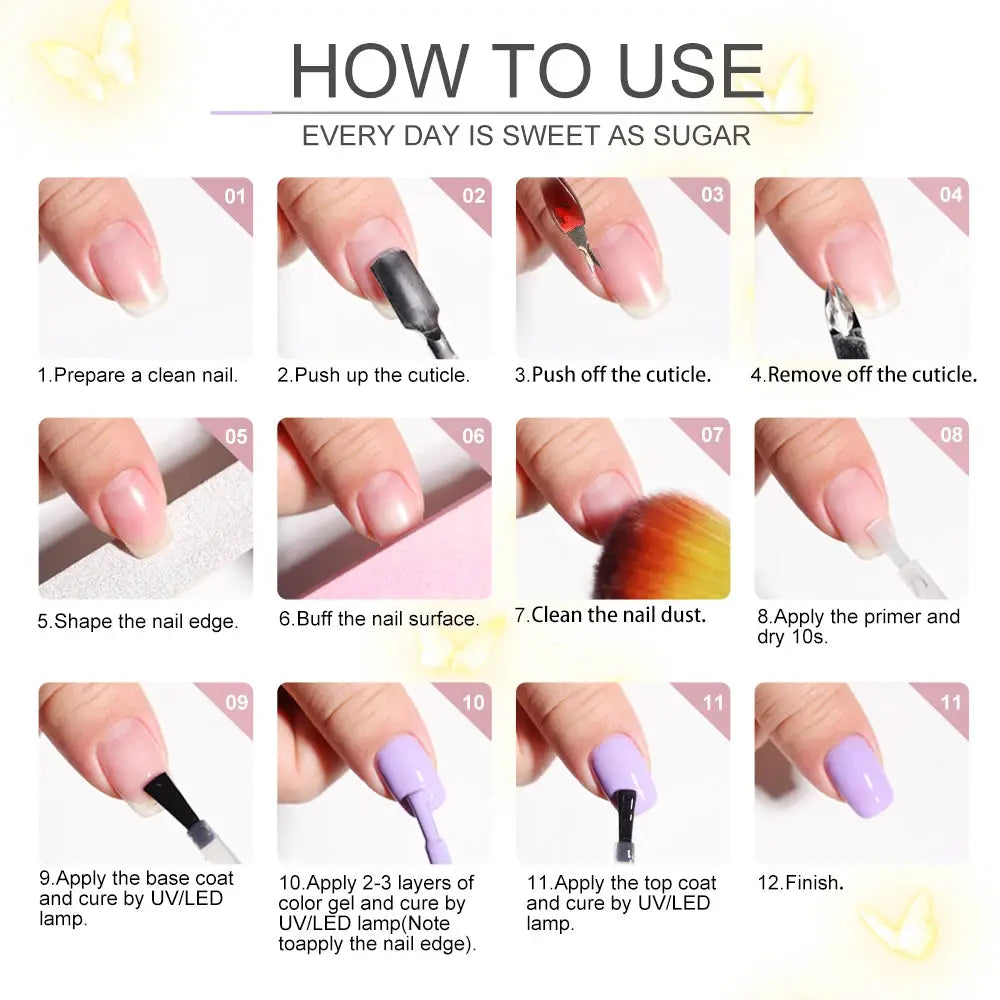 HOW TO USE
EVERY DAY IS SWEET AS SUGAR

01
1.Prepare a clean nail.

02
2.Push up the cuticle.

03
3.Push off the cuticle.

04
4.Remove off the cuticle.

05
5.Shape the nail edge.

06
6.Buff the nail surface.

07
7.Clean the nail dust.

08
8.Apply the primer and dry 10s.

09
9.Apply the base coat and cure by UV/LED lamp.

10
10.Apply 2-3 layers of color gel and cure by UV/LED lamp(Note toapply the nail edge).

11
11.Apply the top coat and cure by UV/LED lamp.

11
12.Finish.