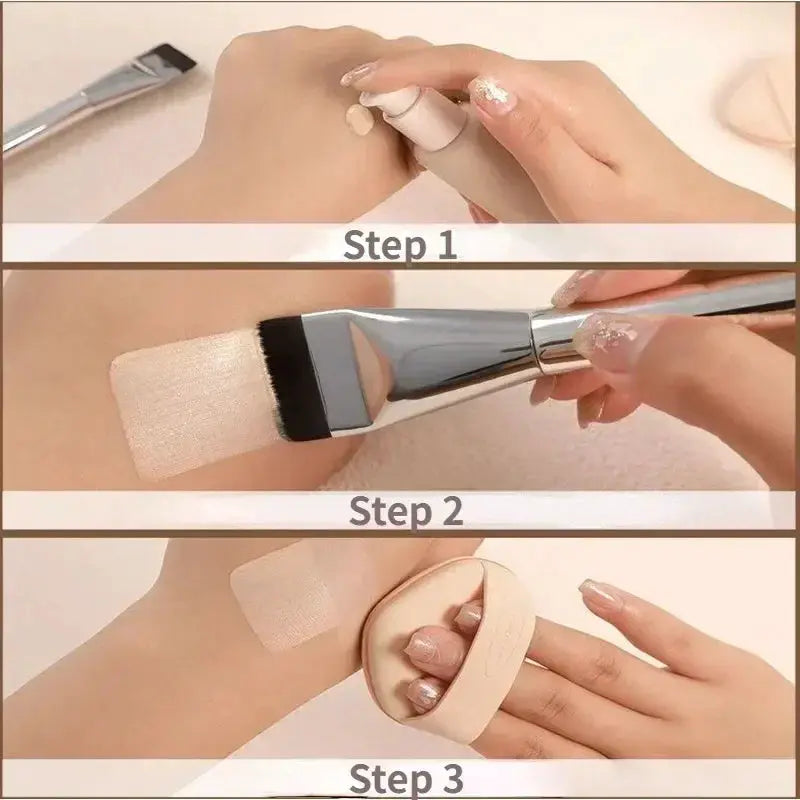 Step 1

Step 2

Step 3