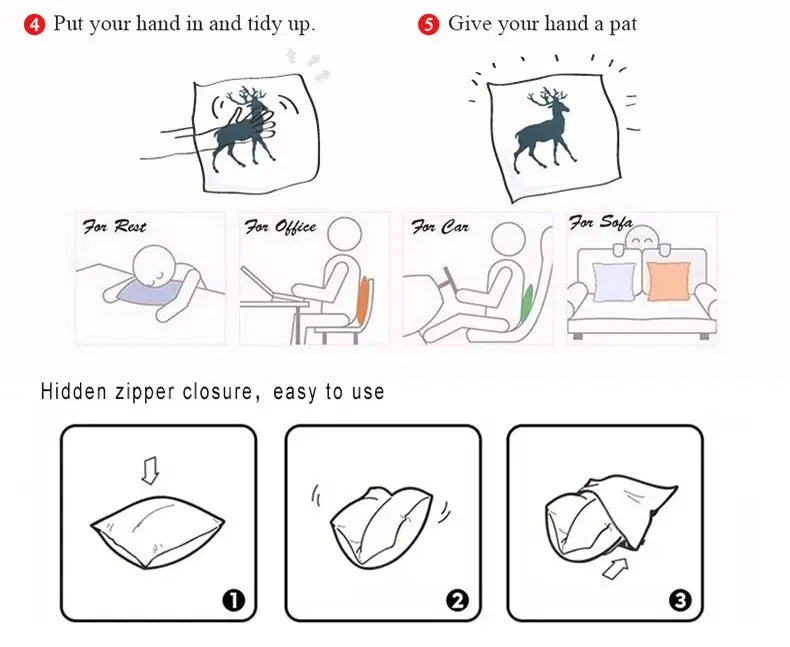 4 Put your hand in and tidy up.

5 Give your hand a pat

For Rest

For Office

For Car

For Sofa

Hidden zipper closure, easy to use

1

2

3