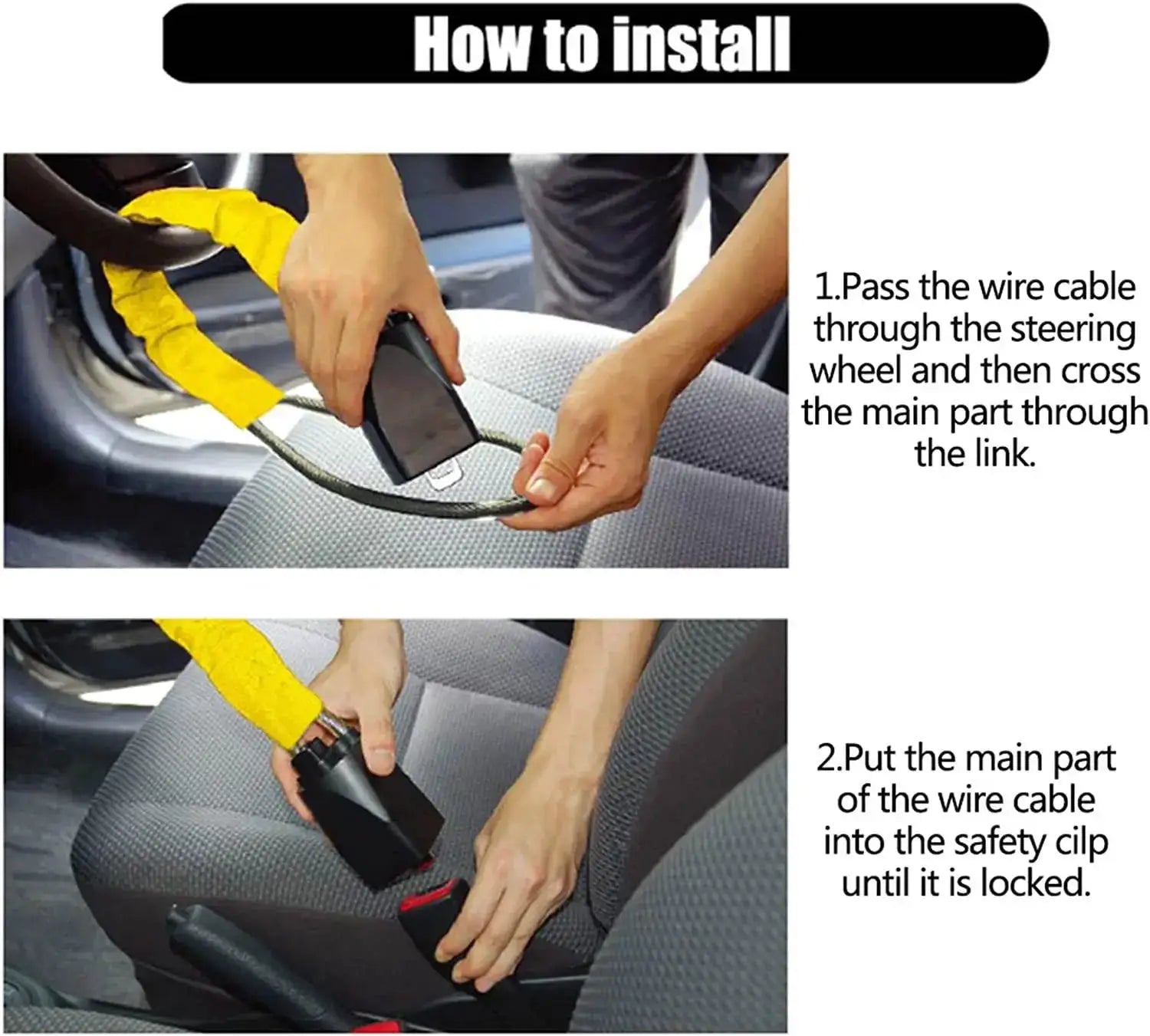 How to install

1.Pass the wire cable through the steering wheel and then cross the main part through the link.

2.Put the main part of the wire cable into the safety cilp until it is locked.