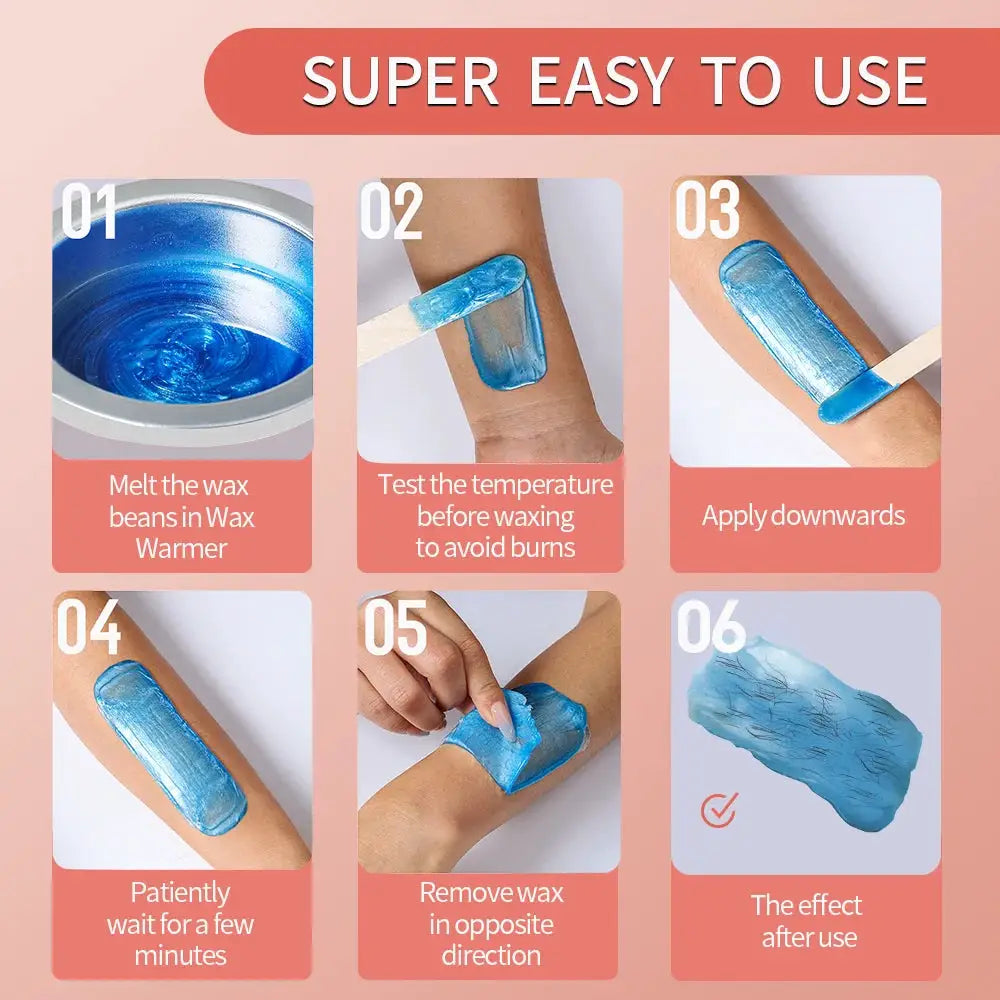 SUPER EASY TO USE

01
Melt the wax beans in Wax Warmer

02
Test the temperature before waxing to avoid burns

03
Apply downwards

04
Patiently wait for a few minutes

05
Remove wax in opposite direction

06
The effect after use