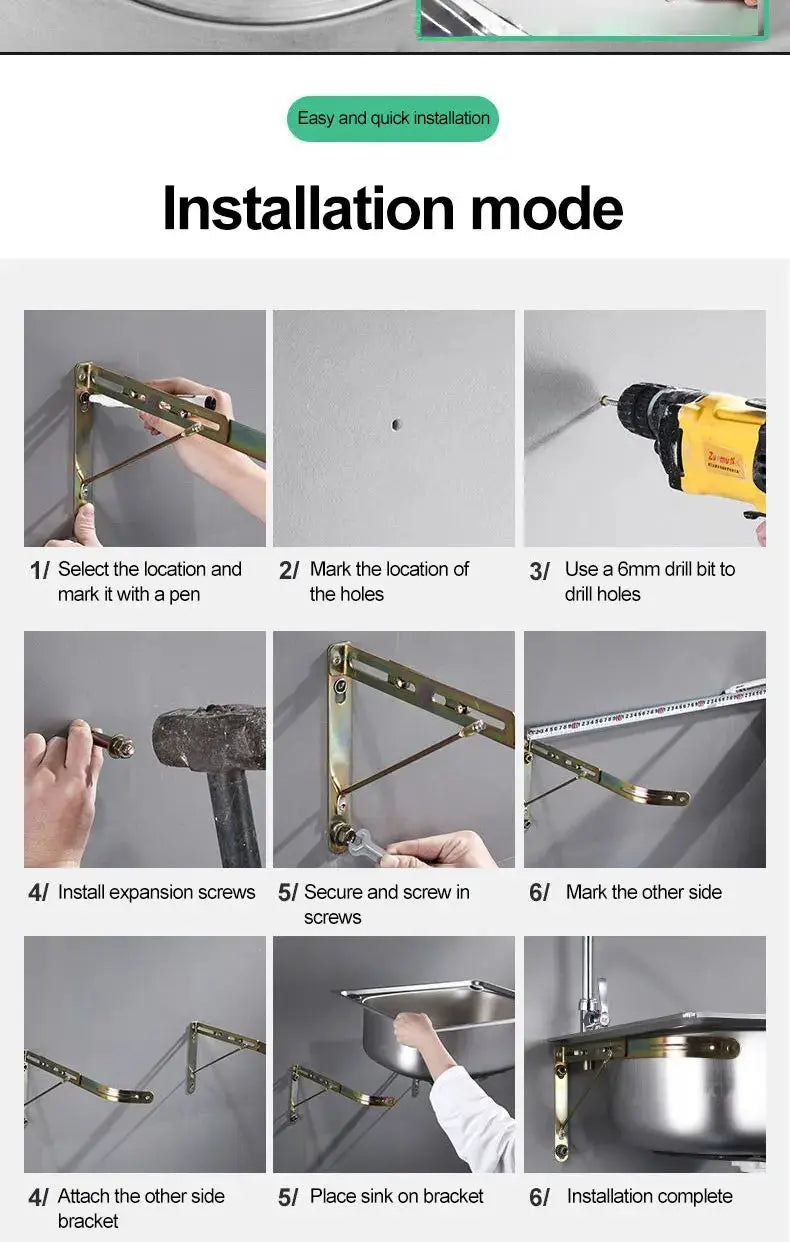 Easy and quick installation

Installation mode

1/ Select the location and mark it with a pen

2/ Mark the location of the holes

3/ Use a 6mm drill bit to drill holes

4/ Install expansion screws

5/ Secure and screw in screws

6/ Mark the other side

4/ Attach the other side bracket

5/ Place sink on bracket

6/ Installation complete