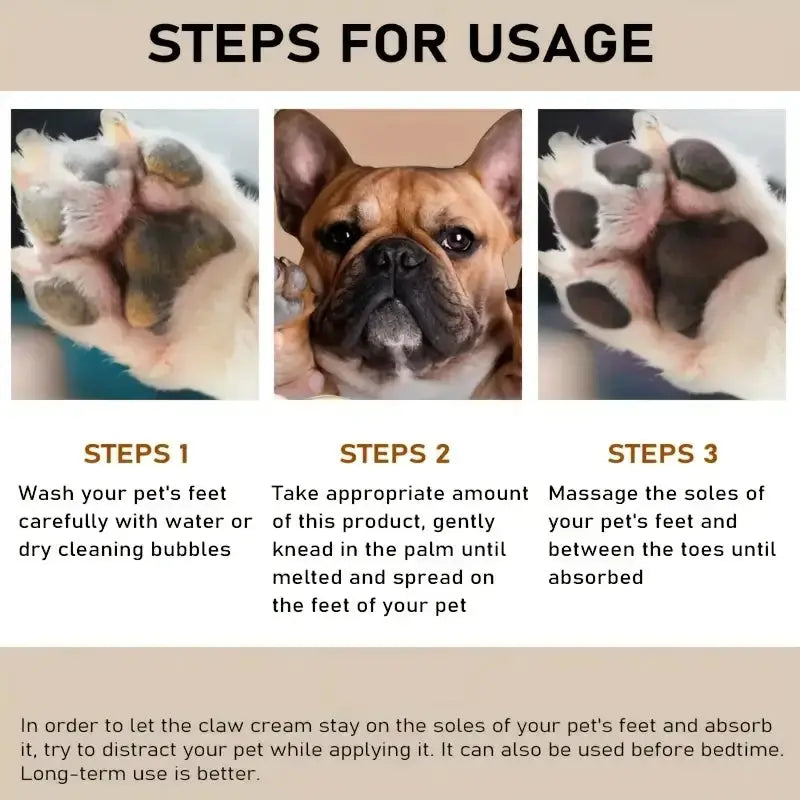 STEPS FOR USAGE

STEPS 1

Wash your pet's feet carefully with water or dry cleaning bubbles

STEPS 2

Take appropriate amount of this product, gently knead in the palm until melted and spread on the feet of your pet

STEPS 3

Massage the soles of your pet's feet and between the toes until absorbed

In order to let the claw cream stay on the soles of your pet's feet and absorb it, try to distract your pet while applying it. It can also be used before bedtime. Long-term use is better.