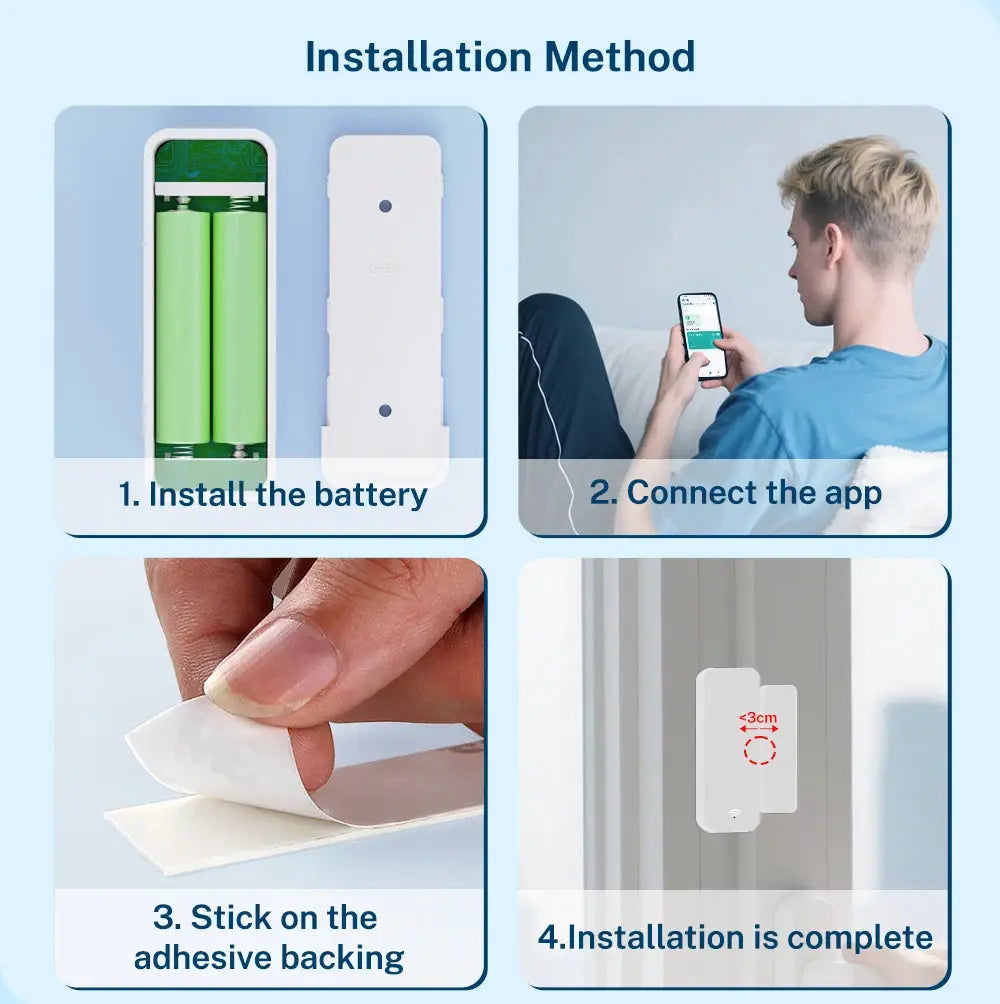 Installation Method

1. Install the battery

2. Connect the app

3. Stick on the adhesive backing

<3cm

4.Installation is complete