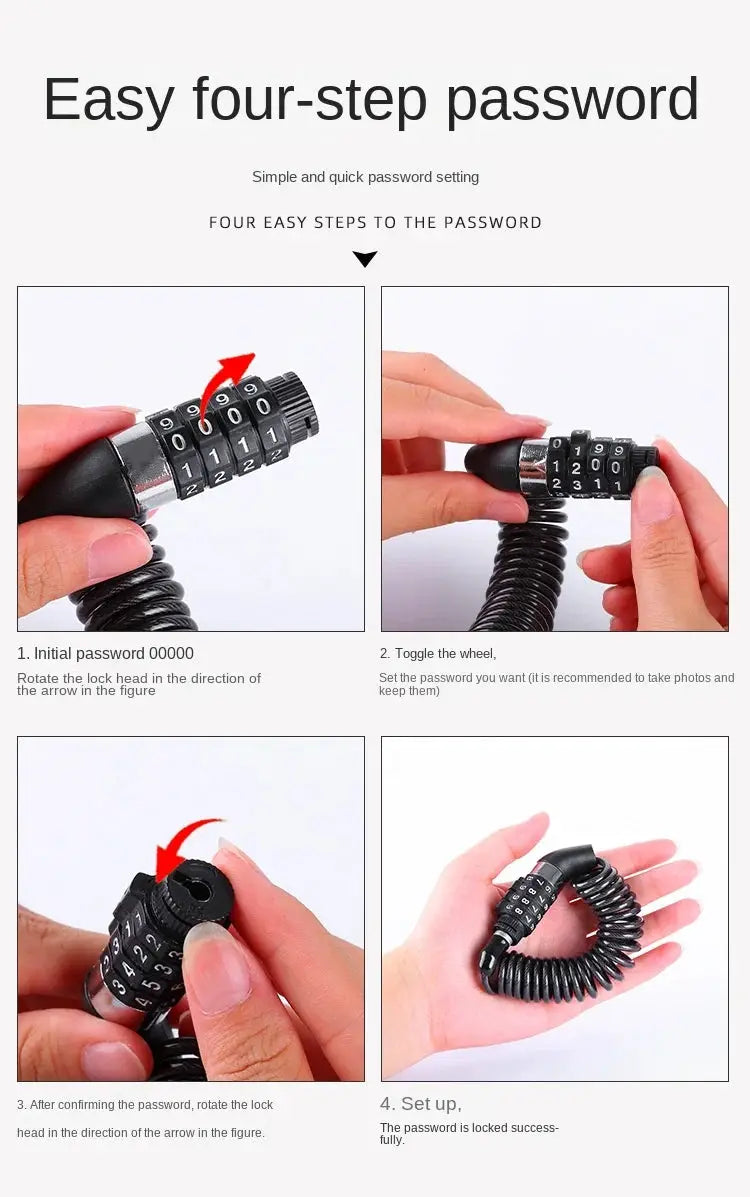 Easy four-step password

Simple and quick password setting

FOUR EASY STEPS TO THE PASSWORD

1. Initial password 00000

Rotate the lock head in the direction of the arrow in the figure

2. Toggle the wheel,

Set the password you want (it is recommended to take photos and keep them)

3. After confirming the password, rotate the lock head in the direction of the arrow in the figure.

4. Set up,

The password is locked successfully.