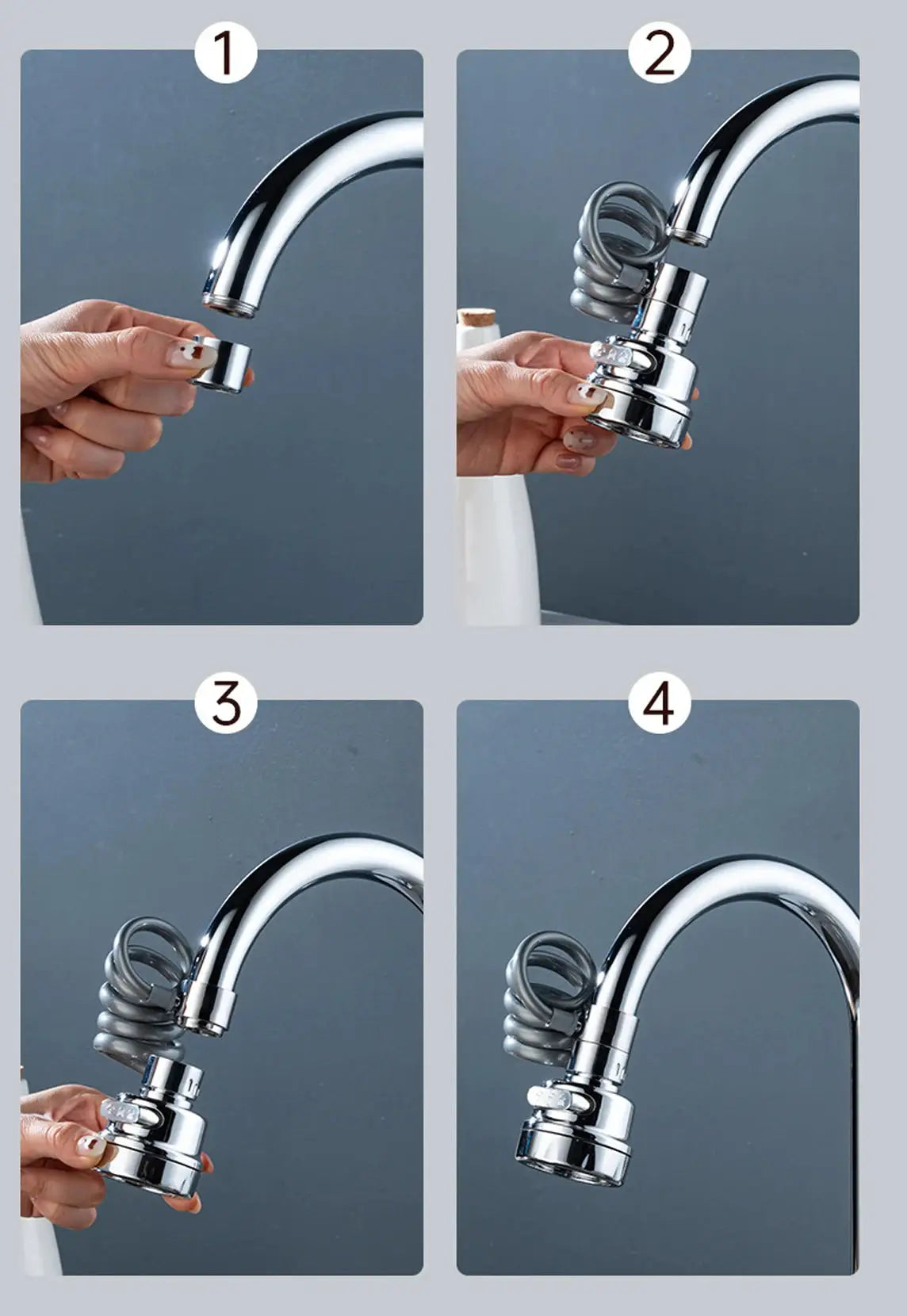 1

2

3

4