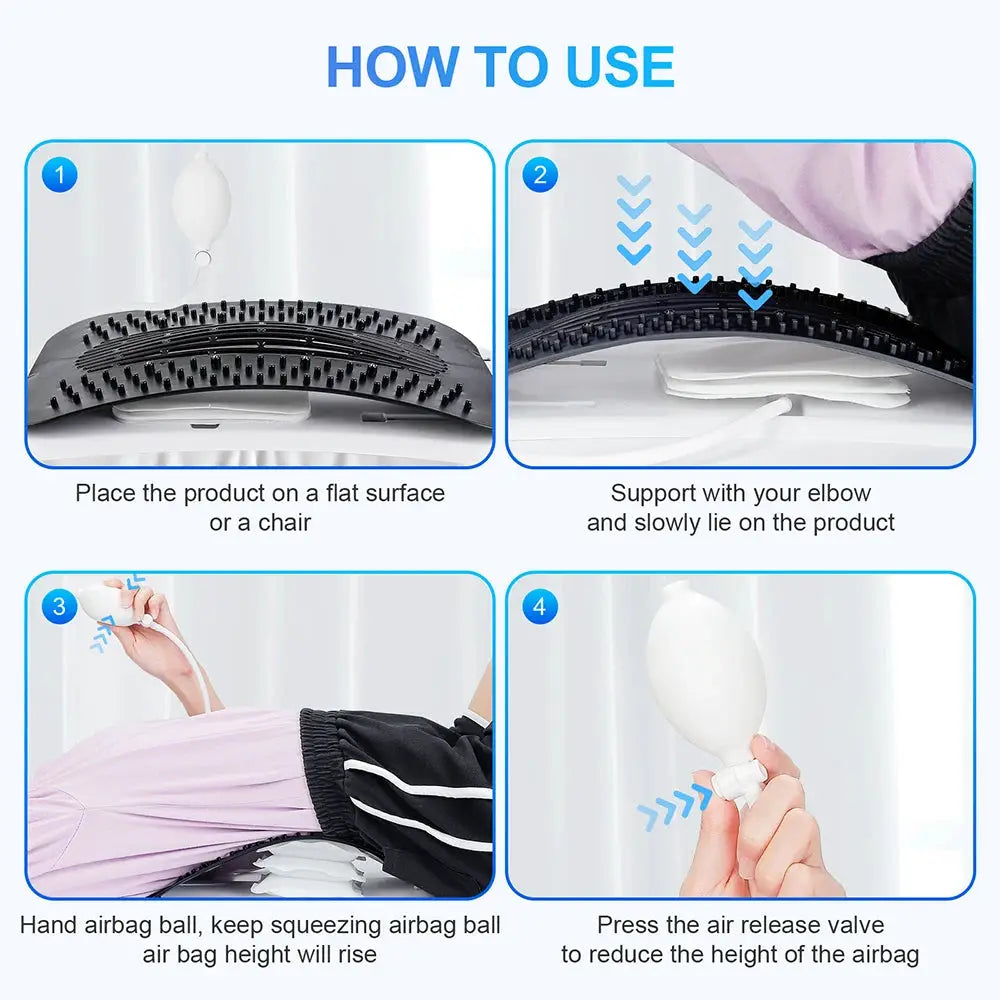 HOW TO USE

1

Place the product on a flat surface or a chair

2

Support with your elbow and slowly lie on the product

3

Hand airbag ball, keep squeezing airbag ball air bag height will rise

4

Press the air release valve to reduce the height of the airbag