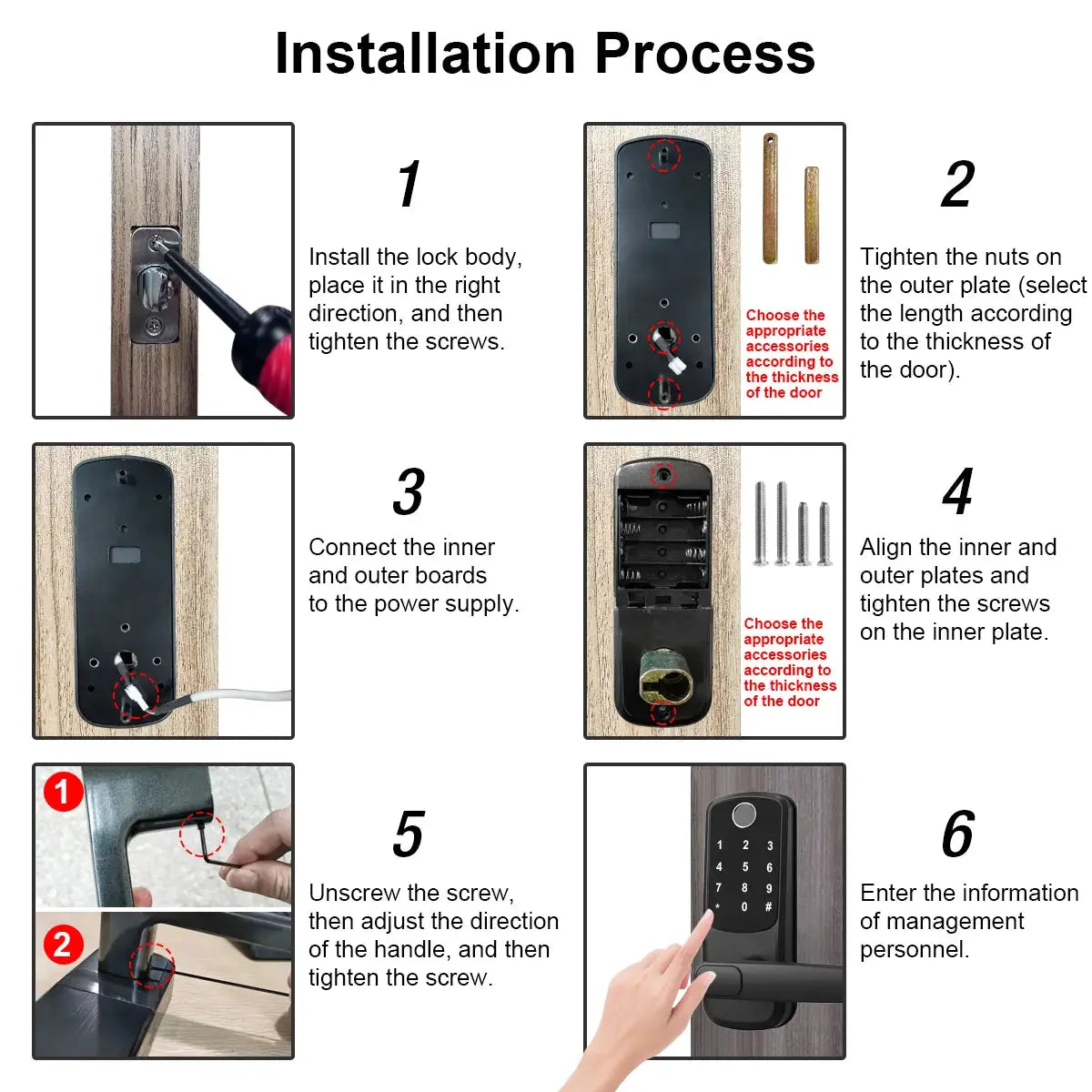 Installation Process

1

Install the lock body, place it in the right direction, and then tighten the screws.

Choose the appropriate accessories according to the thickness of the door

2

Tighten the nuts on the outer plate (select the length according to the thickness of the door).

3

Connect the inner and outer boards to the power supply.

Choose the appropriate accessories according to the thickness of the door

4

Align the inner and outer plates and tighten the screws on the inner plate.

1

2

5

Unscrew the screw, then adjust the direction of the handle, and then tighten the screw.

1 2 3
4 5 6
7 8 9
* 0 #

6

Enter the information of management personnel.