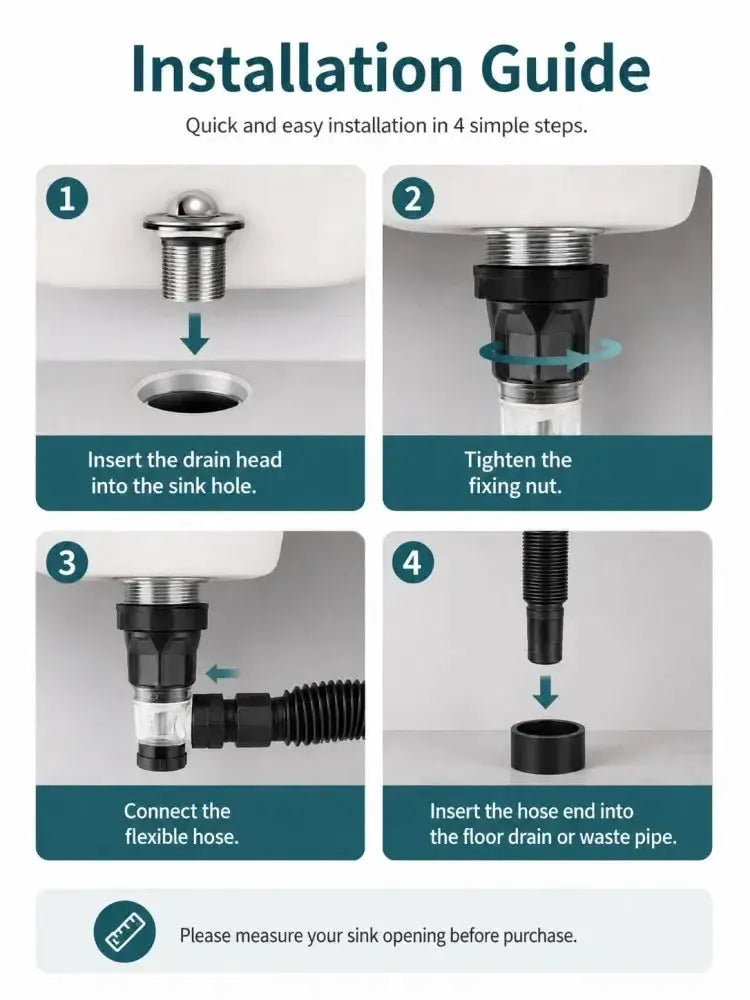 Installation Guide

Quick and easy installation in 4 simple steps.

1

Insert the drain head into the sink hole.

2

Tighten the fixing nut.

3

Connect the flexible hose.

4

Insert the hose end into the floor drain or waste pipe.

Please measure your sink opening before purchase.