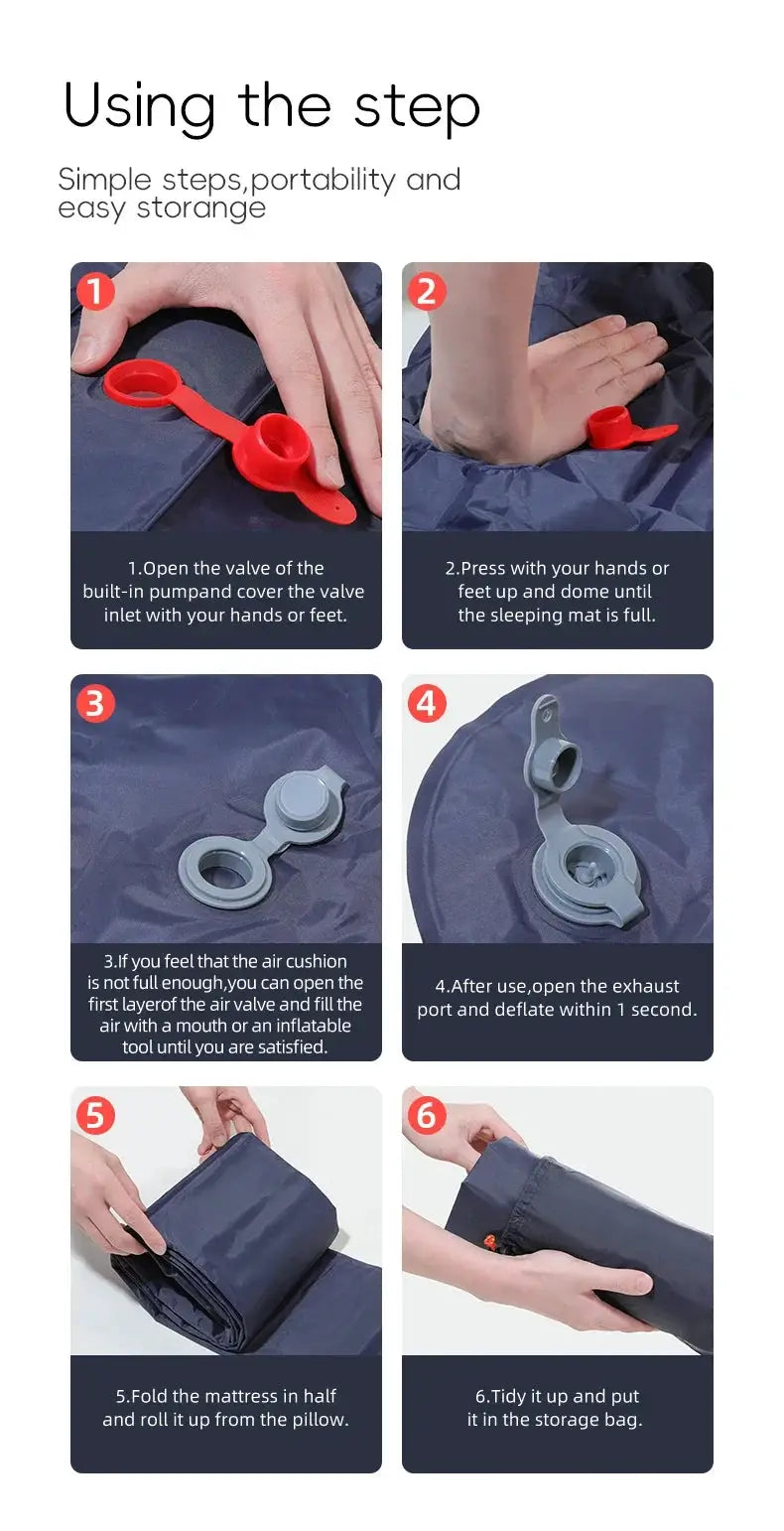 Using the step

Simple steps,portability and easy storange

1

1.Open the valve of the built-in pumpand cover the valve inlet with your hands or feet.

2

2.Press with your hands or feet up and dome until the sleeping mat is full.

3

3.If you feel that the air cushion is not full enough,you can open the first layerof the air valve and fill the air with a mouth or an inflatable tool until you are satisfied.

4

4.After use,open the exhaust port and deflate within 1 second.

5

5.Fold the mattress in half and roll it up from the pillow.

6

6.Tidy it up and put it in the storage bag.