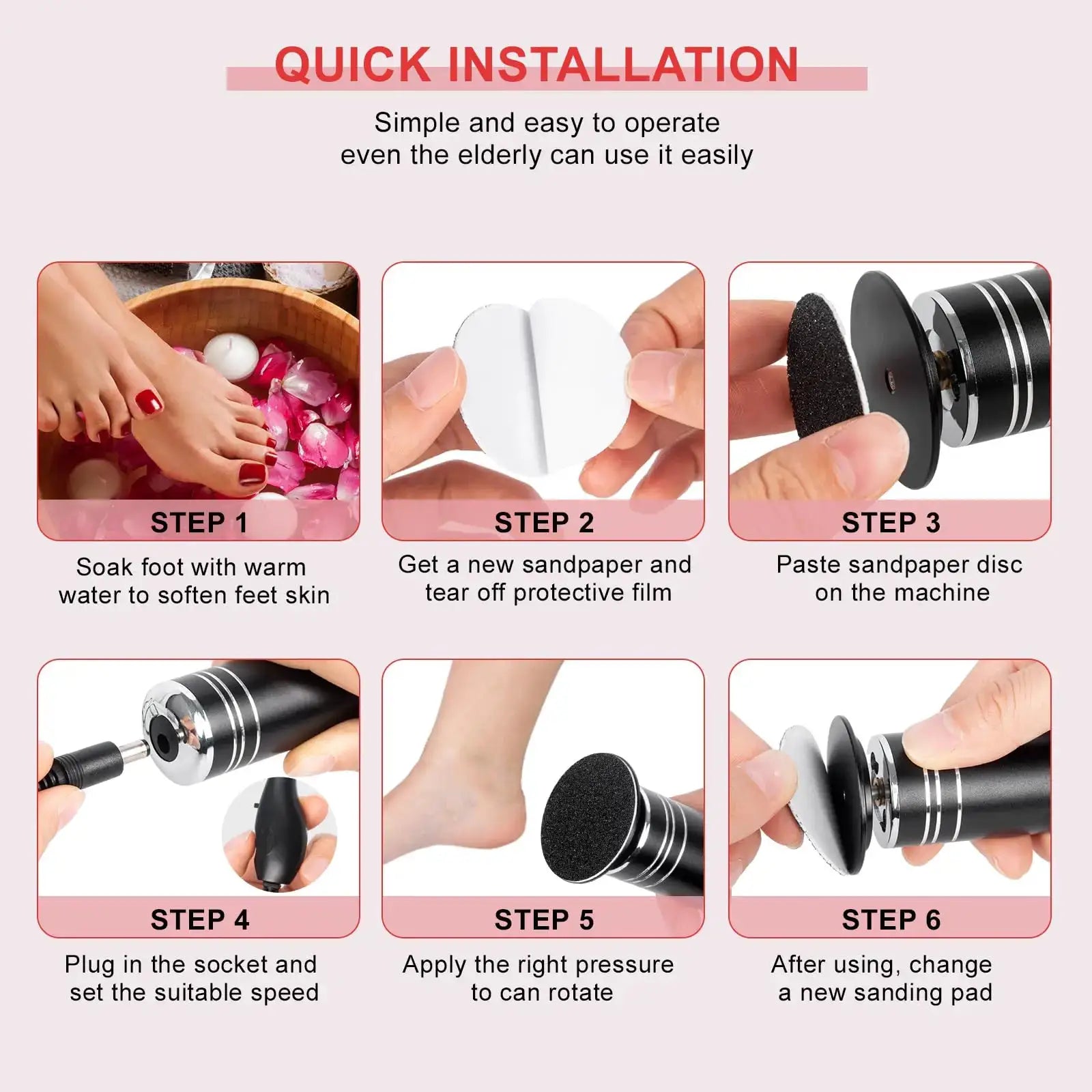 QUICK INSTALLATION

Simple and easy to operate
even the elderly can use it easily

STEP 1

Soak foot with warm water to soften feet skin

STEP 2

Get a new sandpaper and tear off protective film

STEP 3

Paste sandpaper disc on the machine

STEP 4

Plug in the socket and set the suitable speed

STEP 5

Apply the right pressure to can rotate

STEP 6

After using, change a new sanding pad