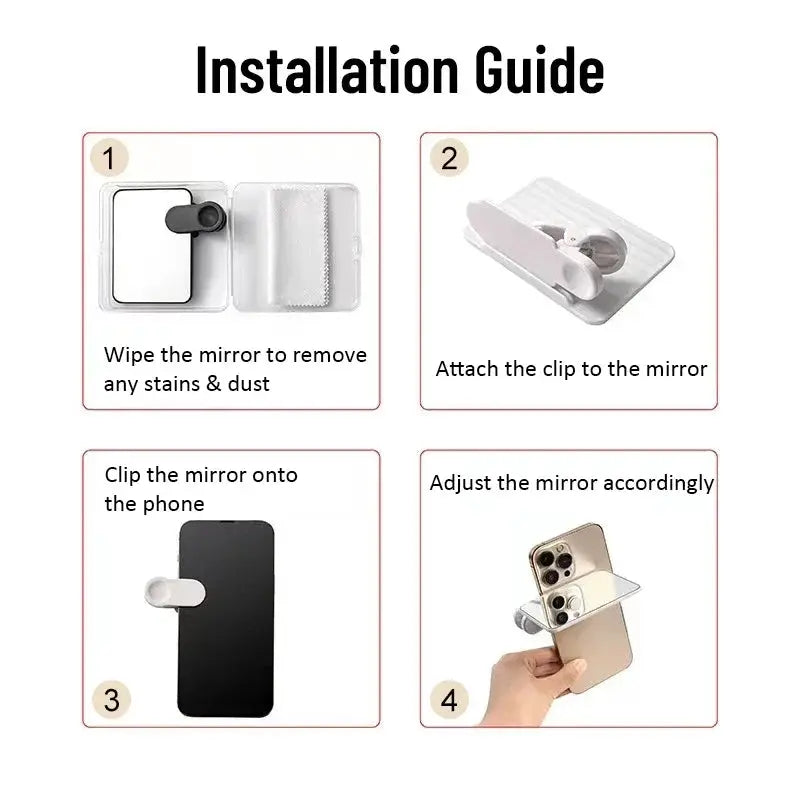 Installation Guide

1

Wipe the mirror to remove any stains & dust

2

Attach the clip to the mirror

Clip the mirror onto the phone

3

Adjust the mirror accordingly

4