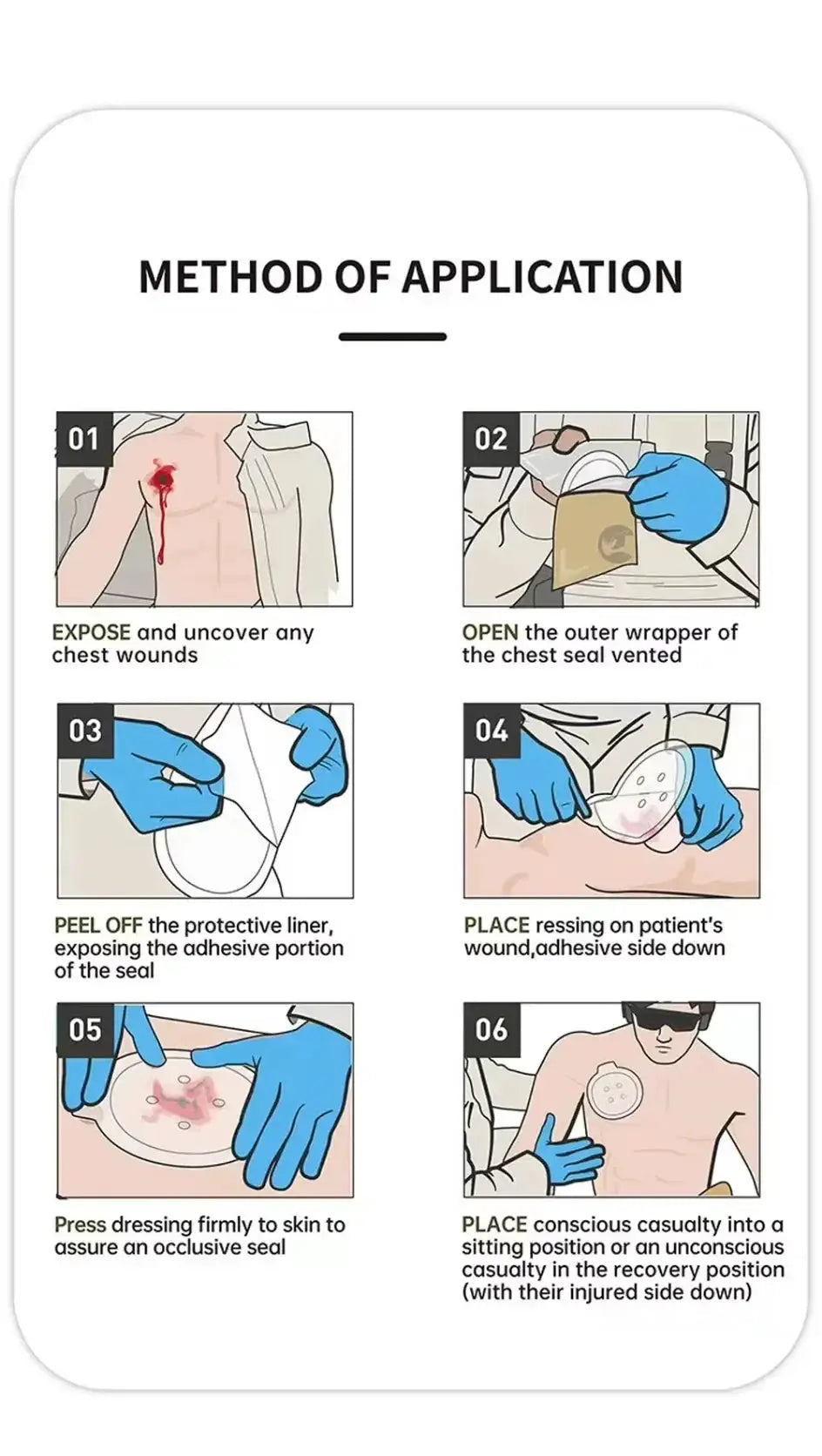 METHOD OF APPLICATION

01

EXPOSE and uncover any chest wounds

02

OPEN the outer wrapper of the chest seal vented

03

PEEL OFF the protective liner, exposing the adhesive portion of the seal

04

PLACE ressing on patient's wound,adhesive side down

05

Press dressing firmly to skin to assure an occlusive seal

06

PLACE conscious casualty into a sitting position or an unconscious casualty in the recovery position (with their injured side down)