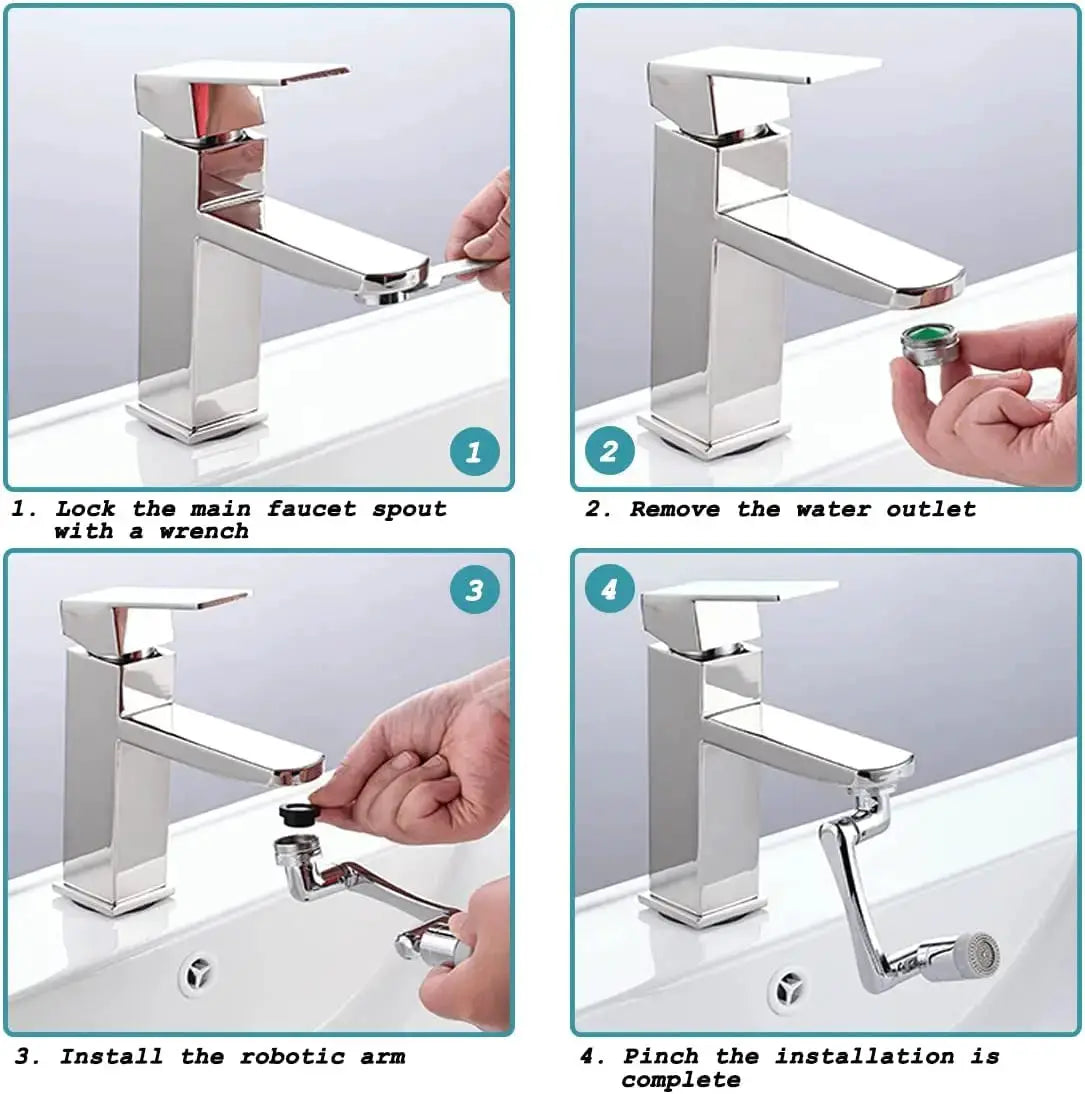 1

1. Lock the main faucet spout with a wrench

2

2. Remove the water outlet

3

3. Install the robotic arm

4

4. Pinch the installation is complete