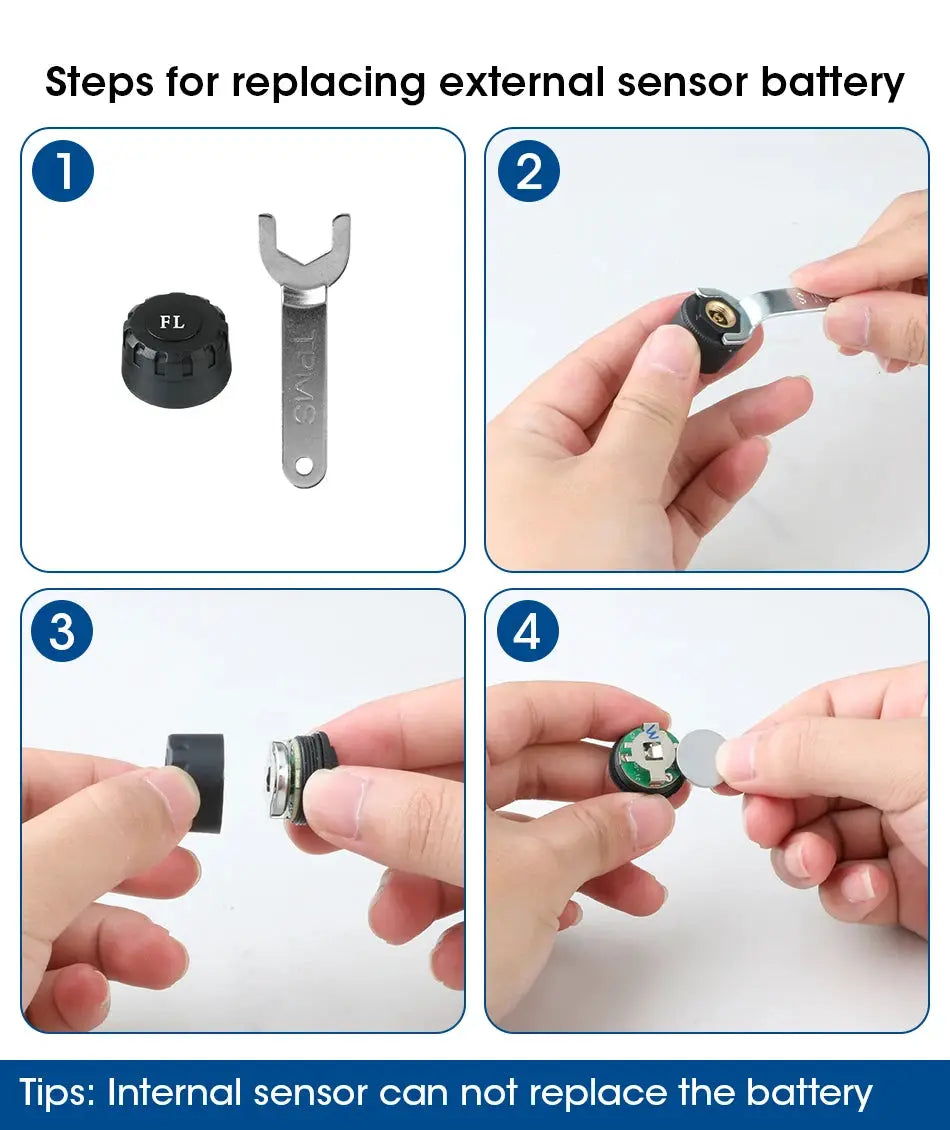 Steps for replacing external sensor battery

1

FL

TPMS

2

3

4

Tips: Internal sensor can not replace the battery