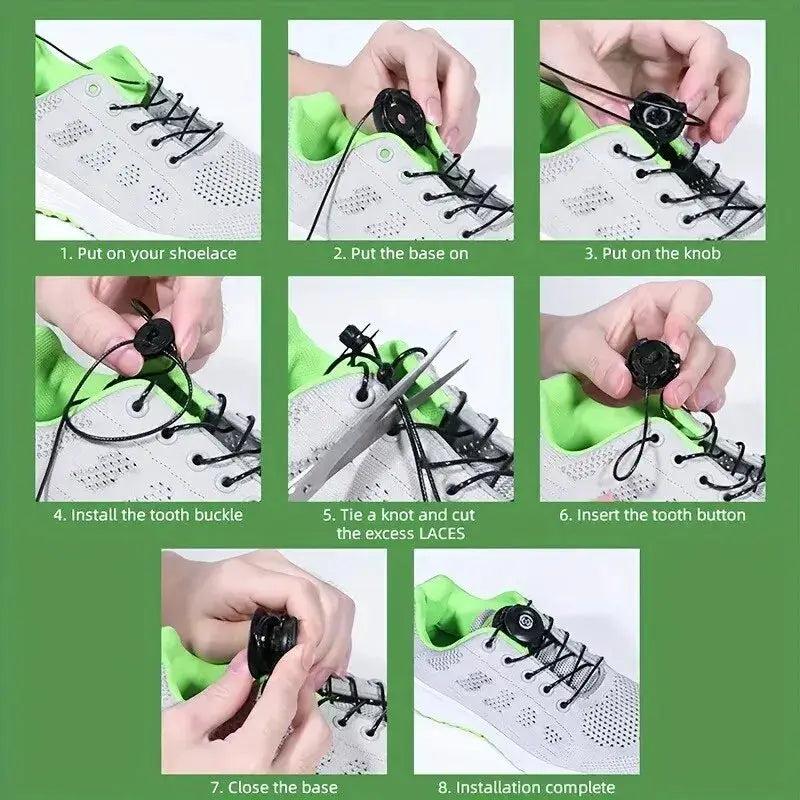 1. Put on your shoelace

2. Put the base on

3. Put on the knob

4. Install the tooth buckle

5. Tie a knot and cut the excess LACES

6. Insert the tooth button

7. Close the base

8. Installation complete