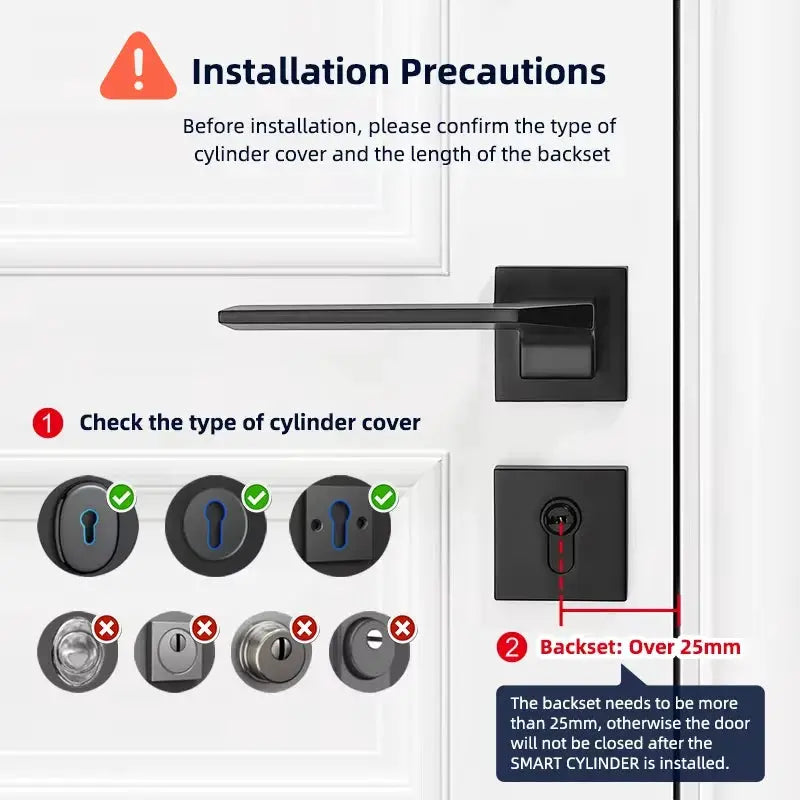 Installation Precautions

Before installation, please confirm the type of cylinder cover and the length of the backset

1 Check the type of cylinder cover

2 Backset: Over 25mm

The backset needs to be more than 25mm, otherwise the door will not be closed after the SMART CYLINDER is installed.