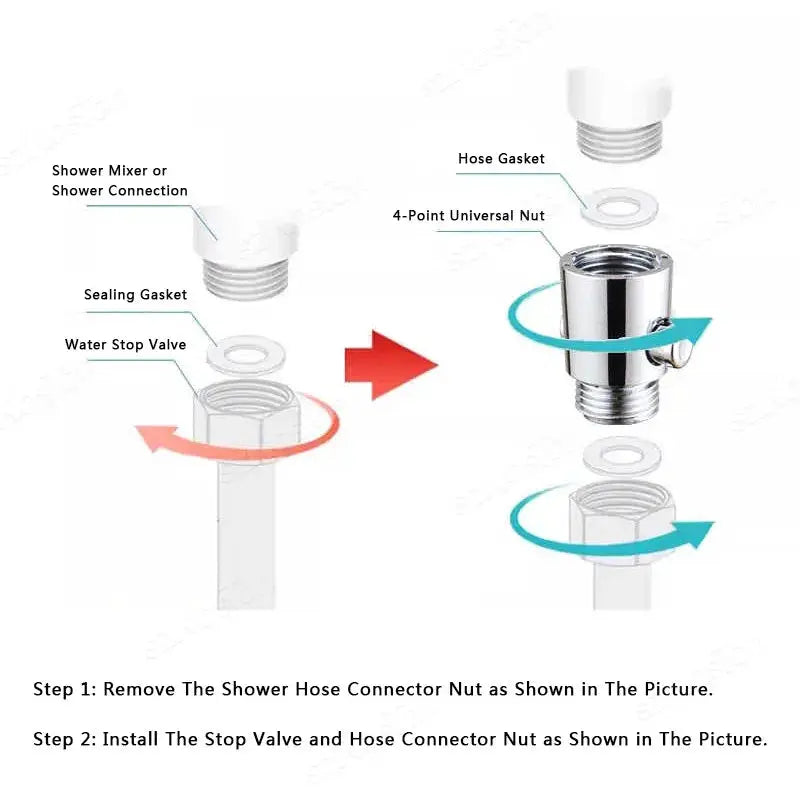 Shower Mixer or Shower Connection

Sealing Gasket

Water Stop Valve

Hose Gasket

4-Point Universal Nut

Step 1: Remove The Shower Hose Connector Nut as Shown in The Picture.

Step 2: Install The Stop Valve and Hose Connector Nut as Shown in The Picture.