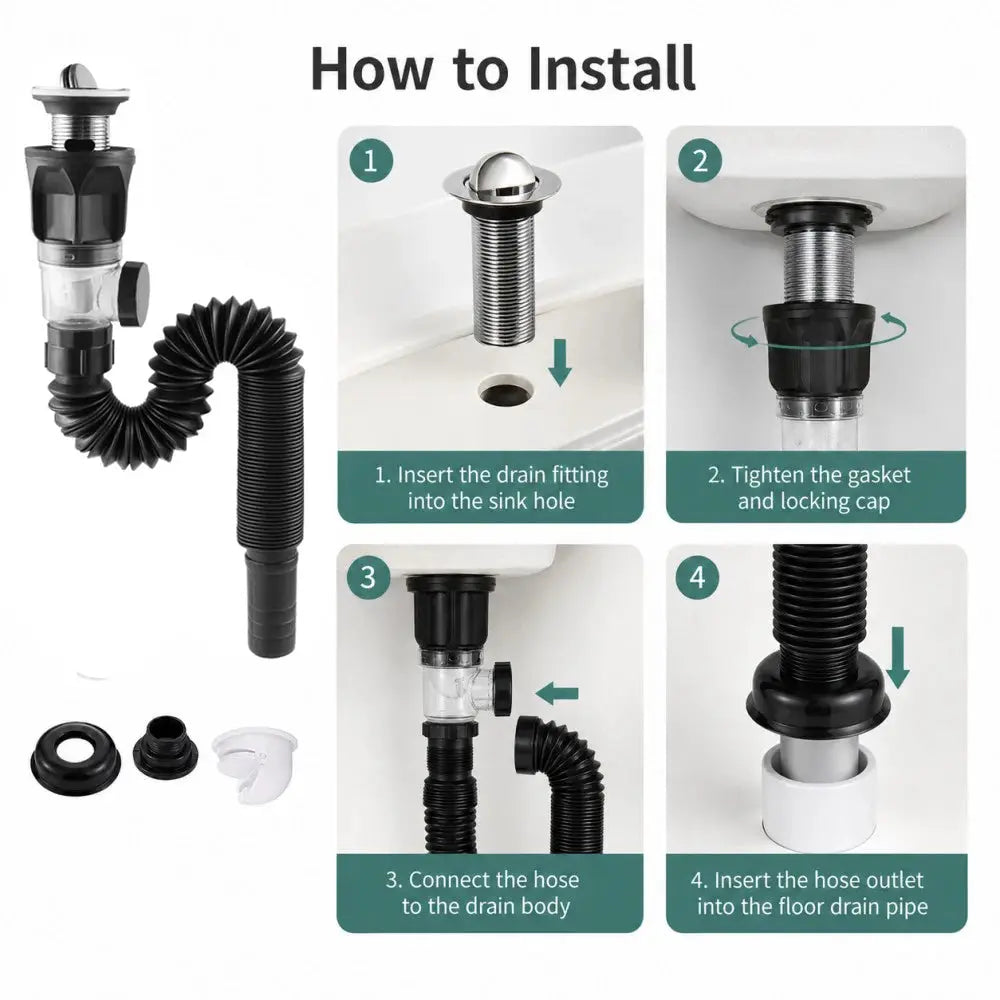 How to Install

1

1. Insert the drain fitting into the sink hole

2

2. Tighten the gasket and locking cap

3

3. Connect the hose to the drain body

4

4. Insert the hose outlet into the floor drain pipe