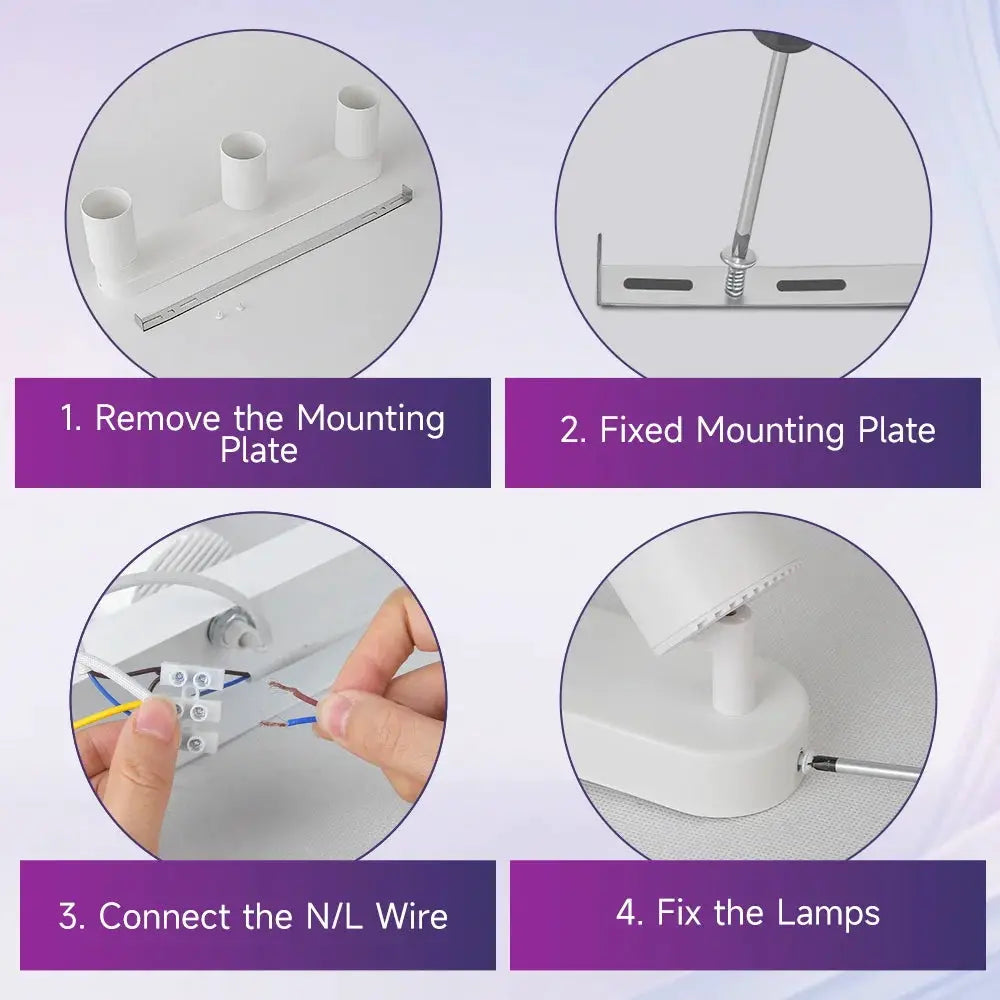 1. Remove the Mounting Plate

2. Fixed Mounting Plate

3. Connect the N/L Wire

4. Fix the Lamps