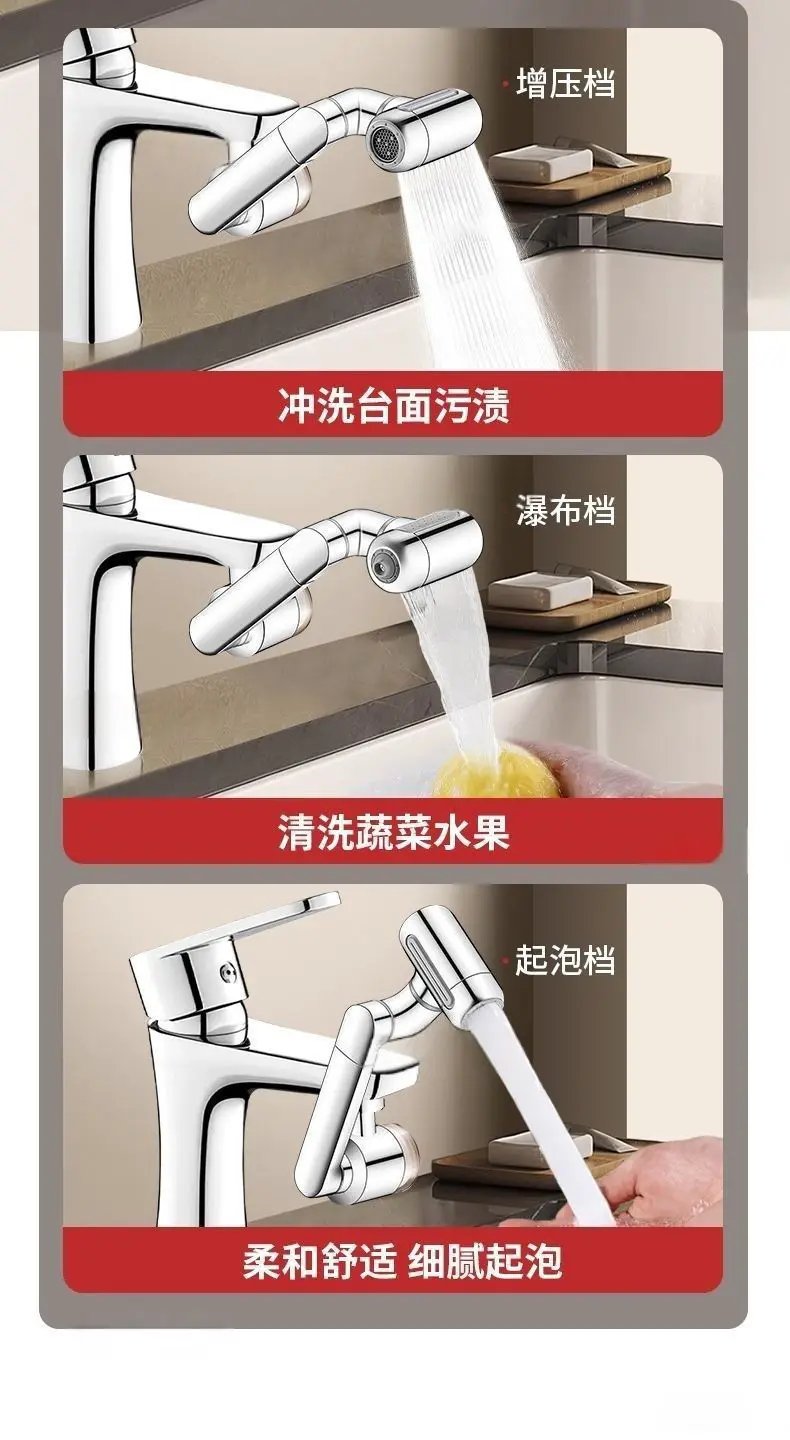 增压档

冲洗台面污渍

瀑布档

清洗蔬菜水果

起泡档

柔和舒适 细腻起泡