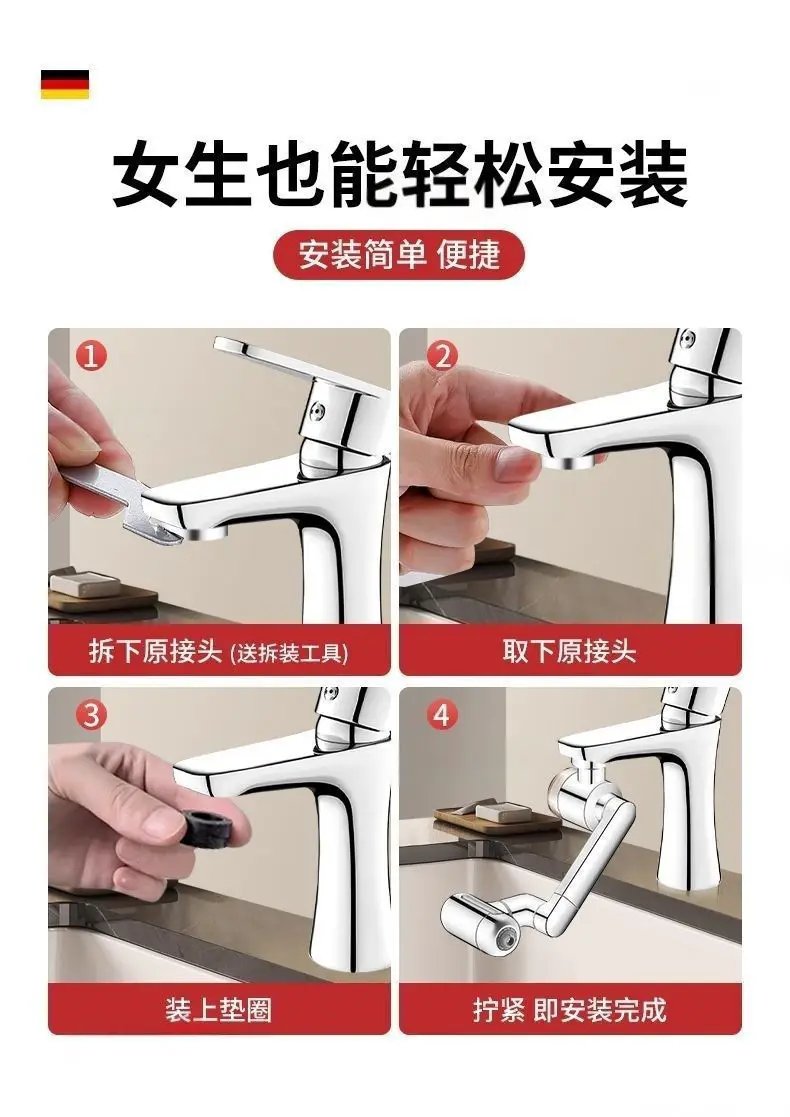 女生也能轻松安装

安装简单 便捷

1

拆下原接头 (送拆装工具)

2

取下原接头

3

装上垫圈

4

拧紧 即安装完成