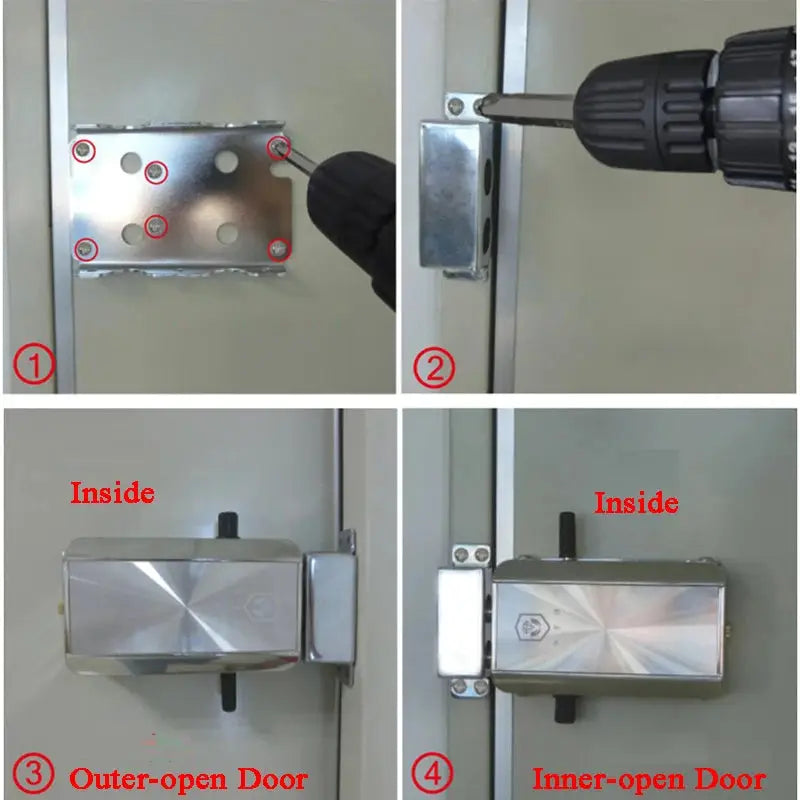 ①

②

Inside

③ Outer-open Door

Inside

④ Inner-open Door