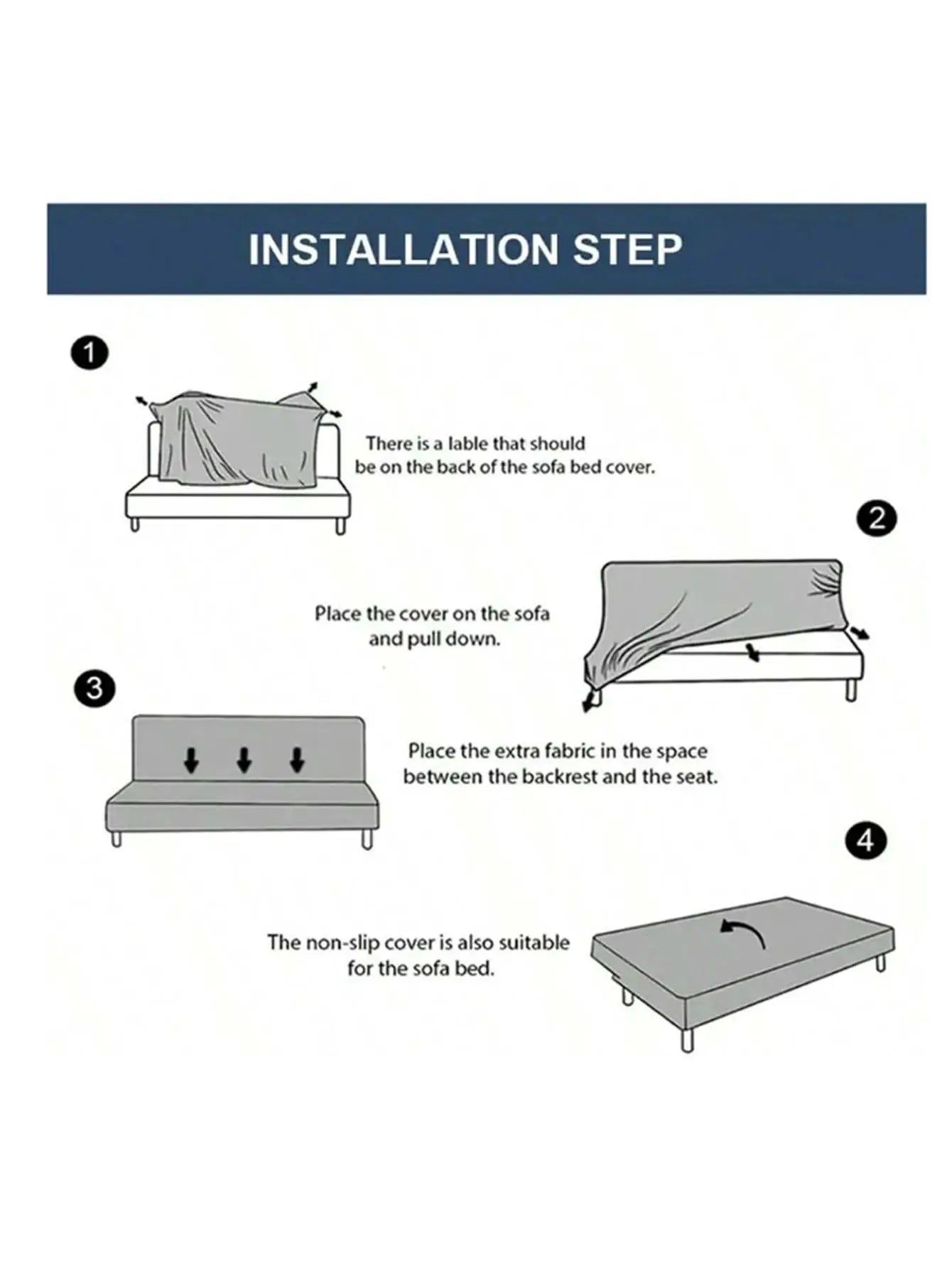 INSTALLATION STEP

1

There is a lable that should be on the back of the sofa bed cover.

2

Place the cover on the sofa and pull down.

3

Place the extra fabric in the space between the backrest and the seat.

4

The non-slip cover is also suitable for the sofa bed.